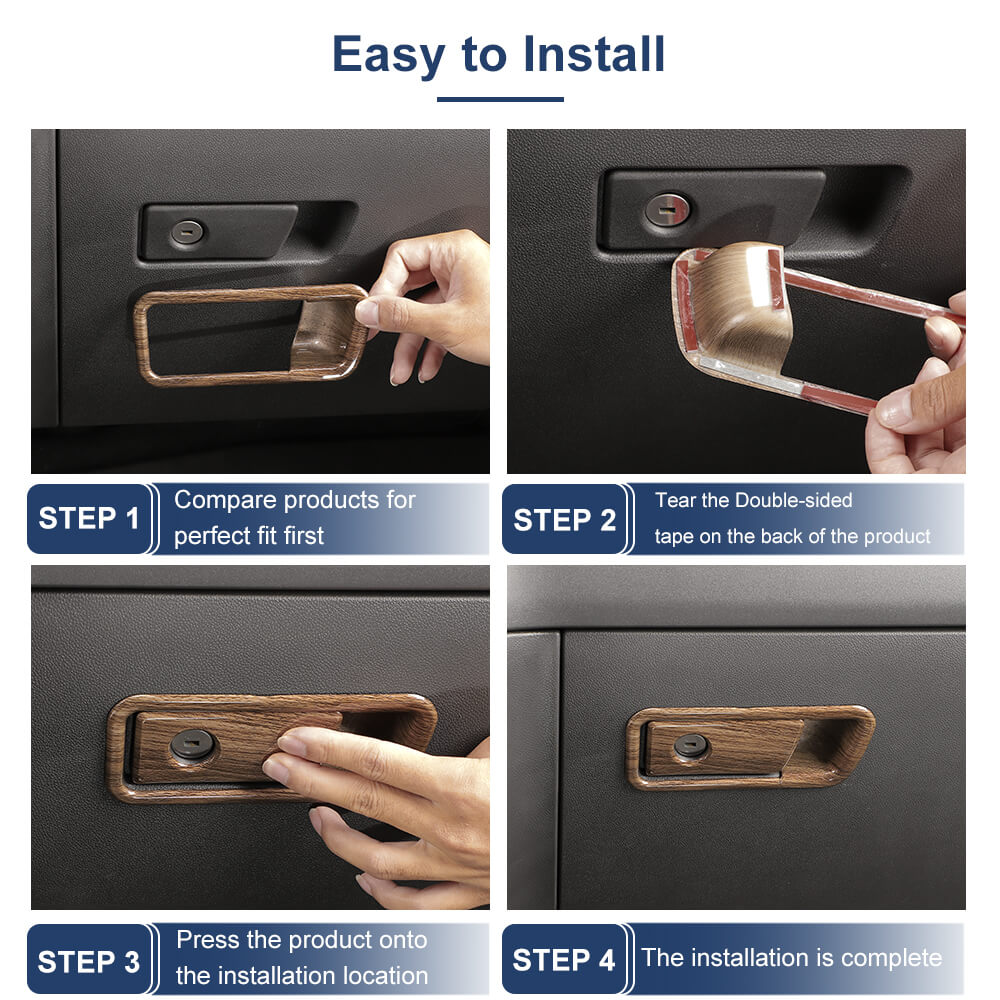 Easy to Install

STEP 1

Compare products for perfect fit first

STEP 2

Tear the Double-sided tape on the back of the product

STEP 3

Press the product onto the installation location

STEP 4

The installation is complete