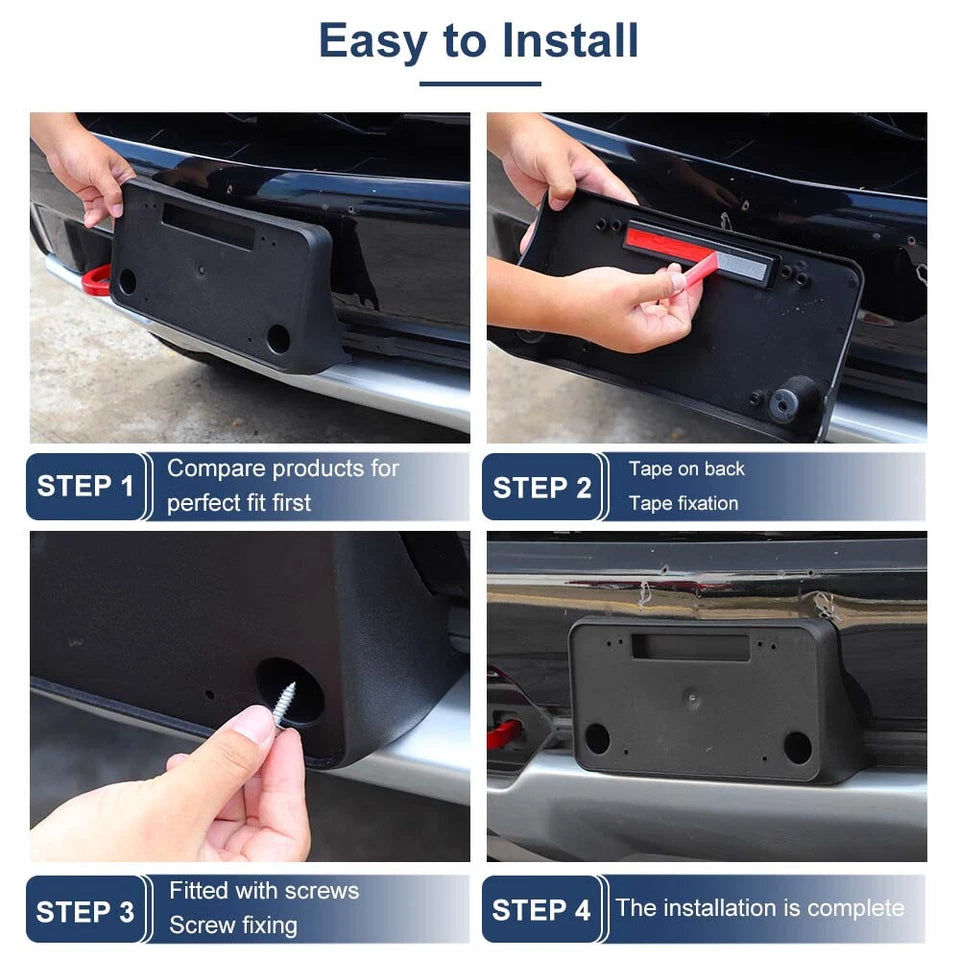 Easy to Install

STEP 1 Compare products for perfect fit first

STEP 2 Tape on back
Tape fixation

STEP 3 Fitted with screws
Screw fixing

STEP 4 The installation is complete