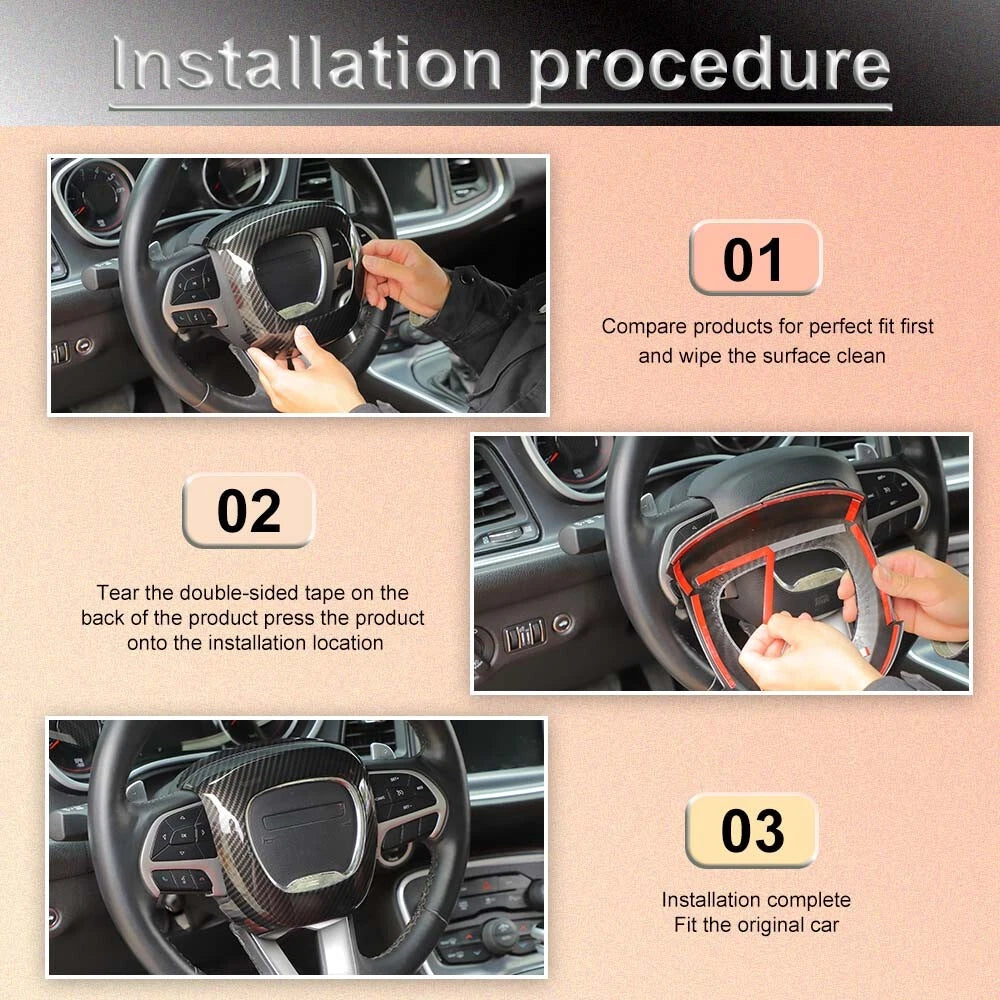 Installation procedure

01

Compare products for perfect fit first and wipe the surface clean

02

Tear the double-sided tape on the back of the product press the product onto the installation location

03

Installation complete
Fit the original car