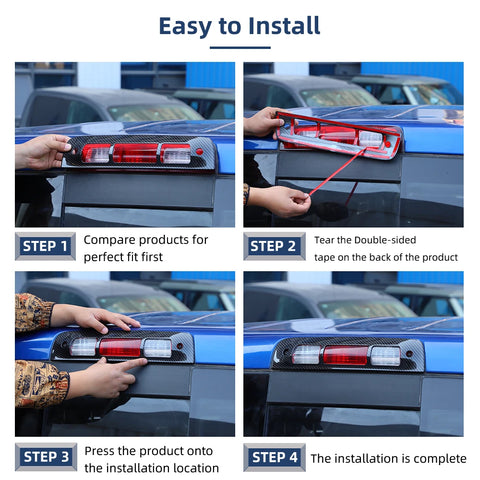 Easy to Install

STEP 1 Compare products for perfect fit first

STEP 2 Tear the Double-sided tape on the back of the product

STEP 3 Press the product onto the installation location

STEP 4 The installation is complete