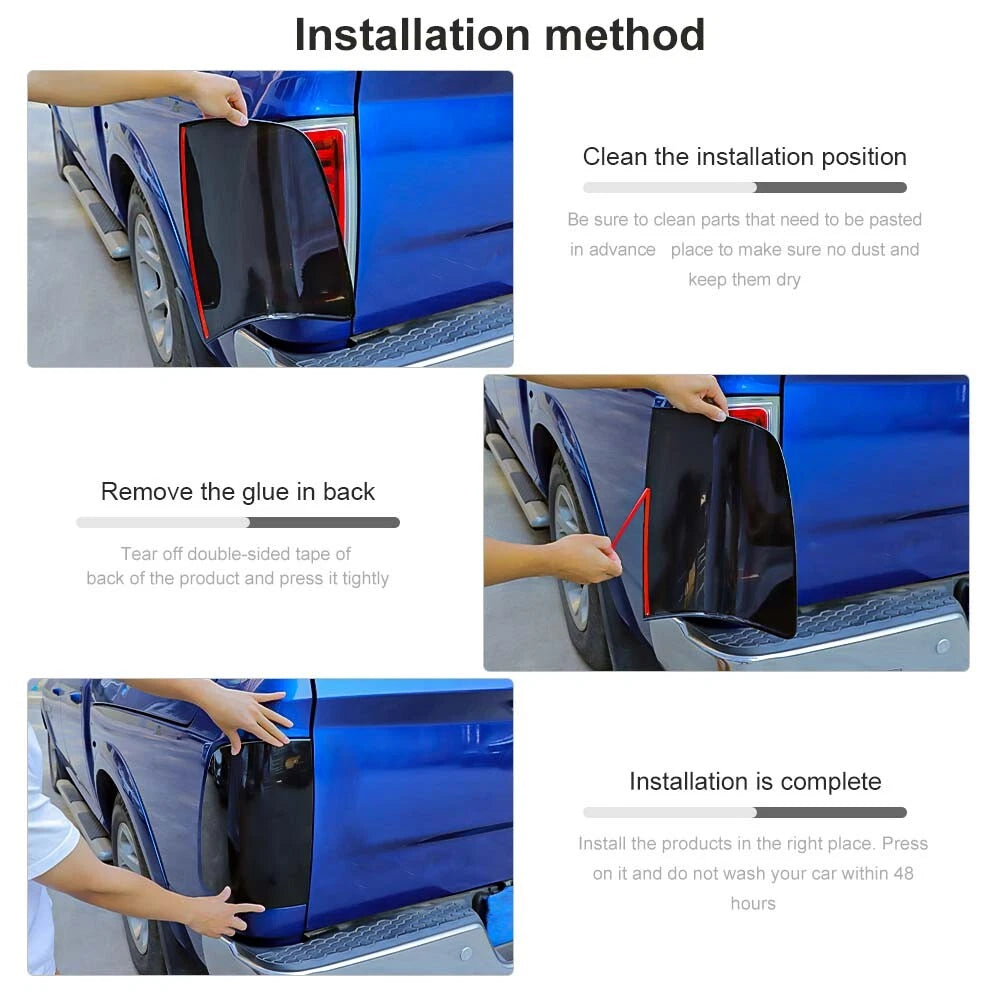 Installation method

Clean the installation position

Be sure to clean parts that need to be pasted in advance place to make sure no dust and keep them dry

Remove the glue in back

Tear off double-sided tape of back of the product and press it tightly

Installation is complete

Install the products in the right place. Press on it and do not wash your car within 48 hours