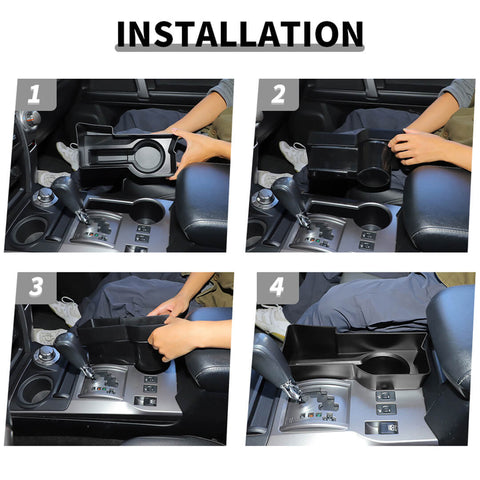 INSTALLATION

1

2

3

4