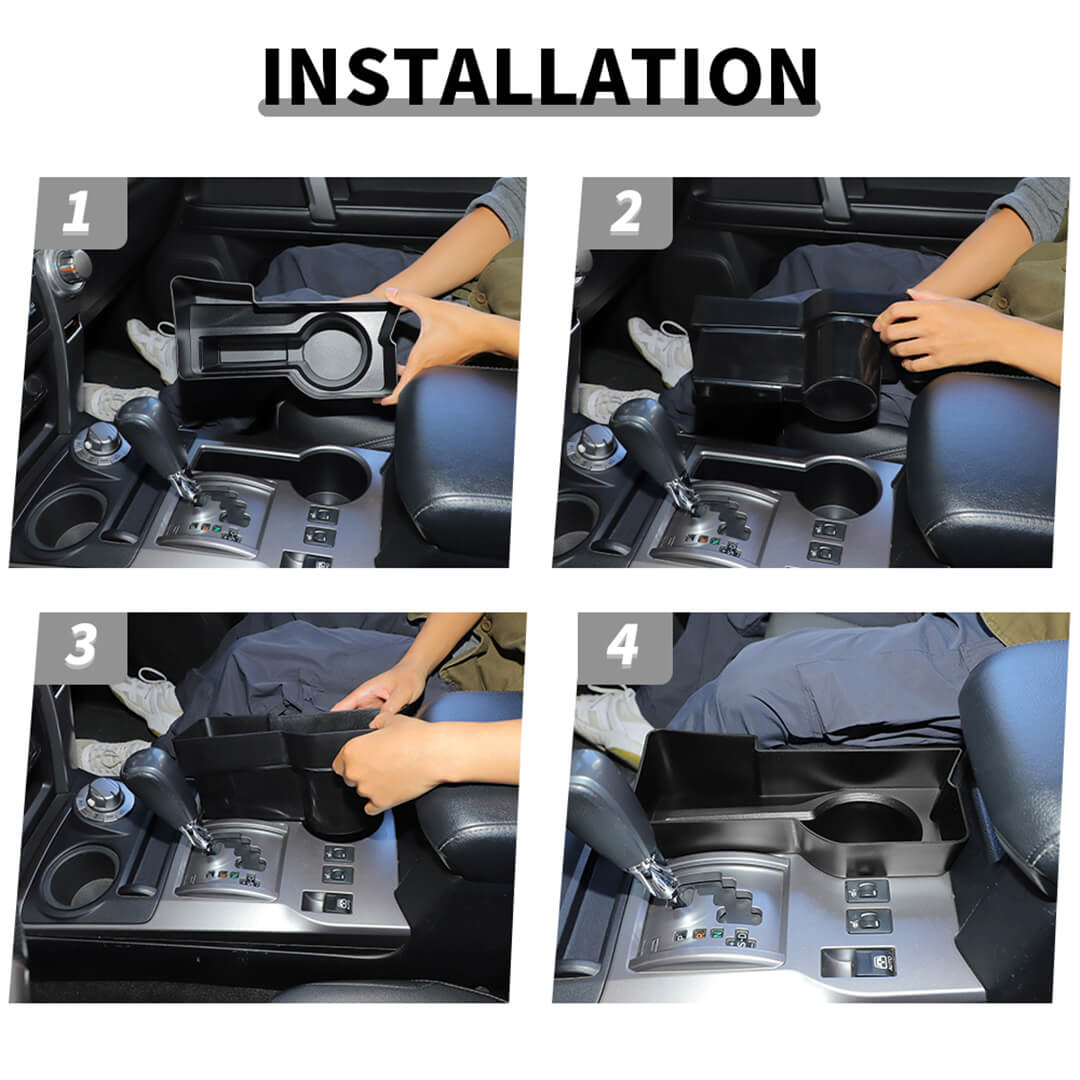 INSTALLATION

1

2

3

4