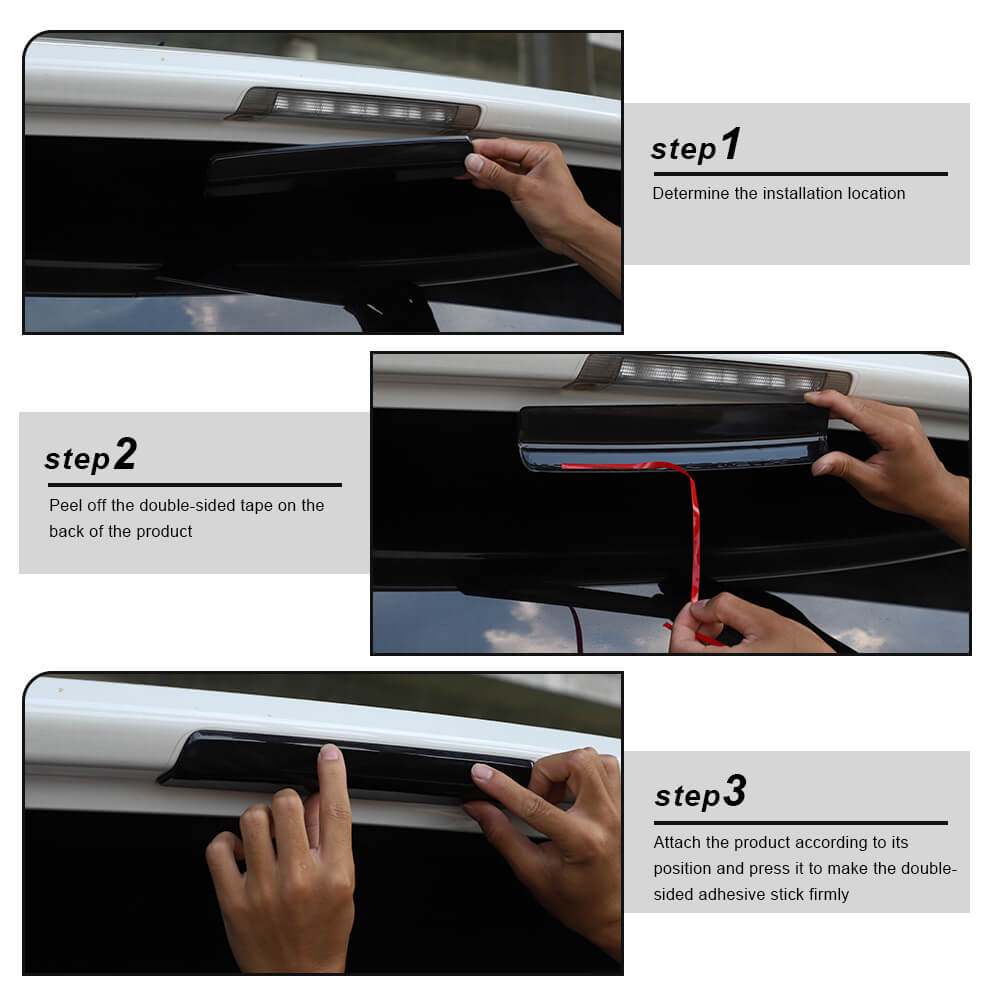 step1

Determine the installation location

step2

Peel off the double-sided tape on the back of the product

step3

Attach the product according to its position and press it to make the double-sided adhesive stick firmly