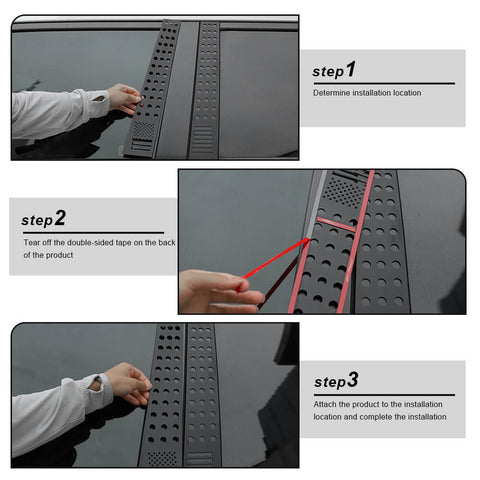 step1

Determine installation location

step2

Tear off the double-sided tape on the back of the product

step3

Attach the product to the installation location and complete the installation