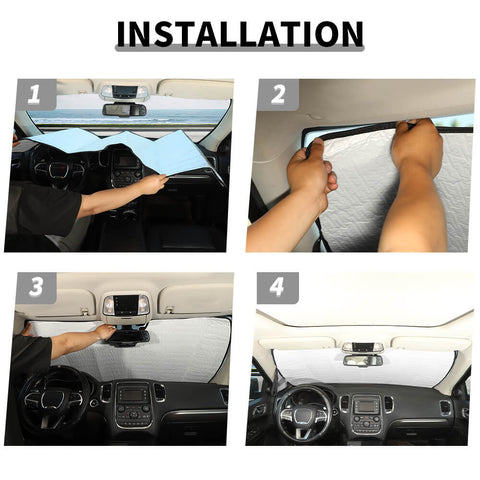 INSTALLATION

1

2

3

4