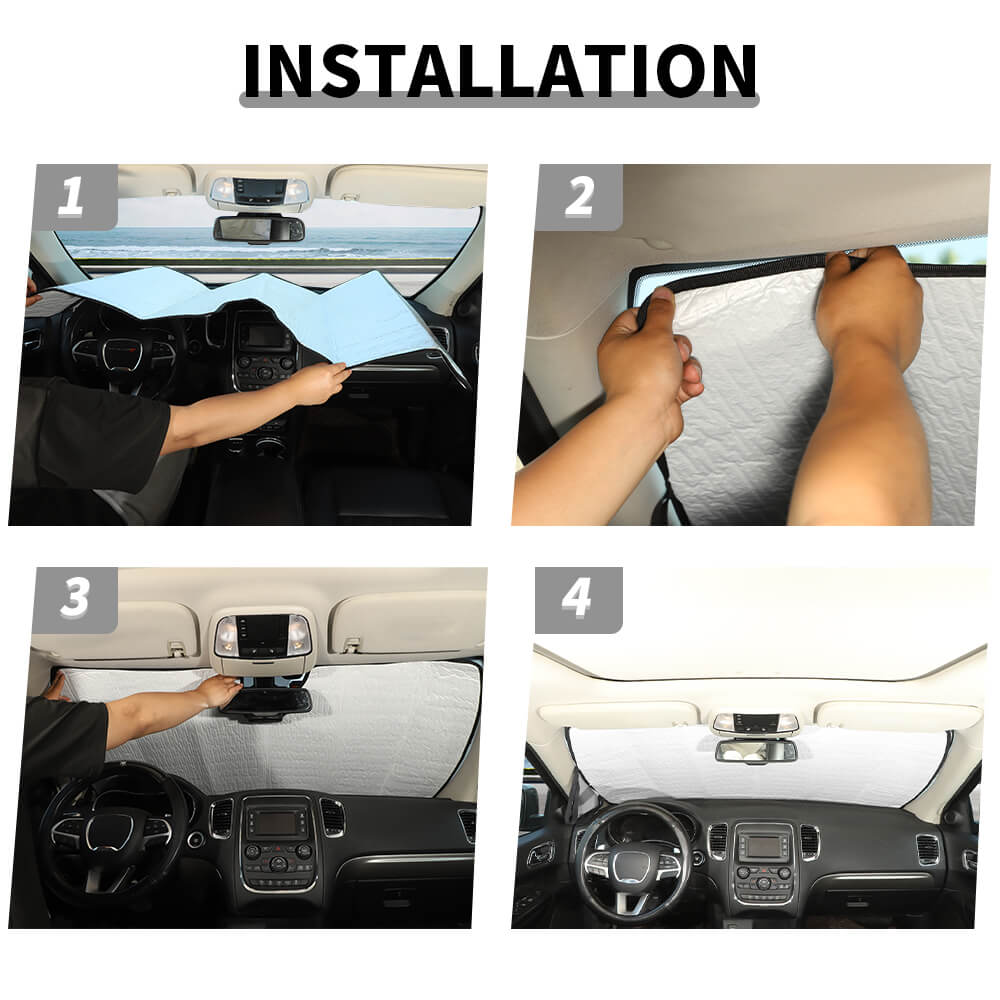 INSTALLATION

1

2

3

4