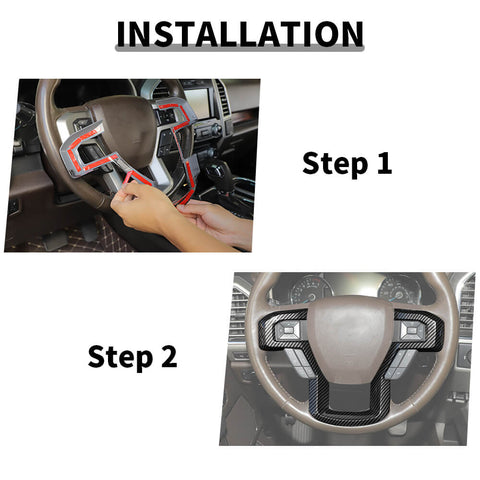 INSTALLATION

Step 1

Step 2