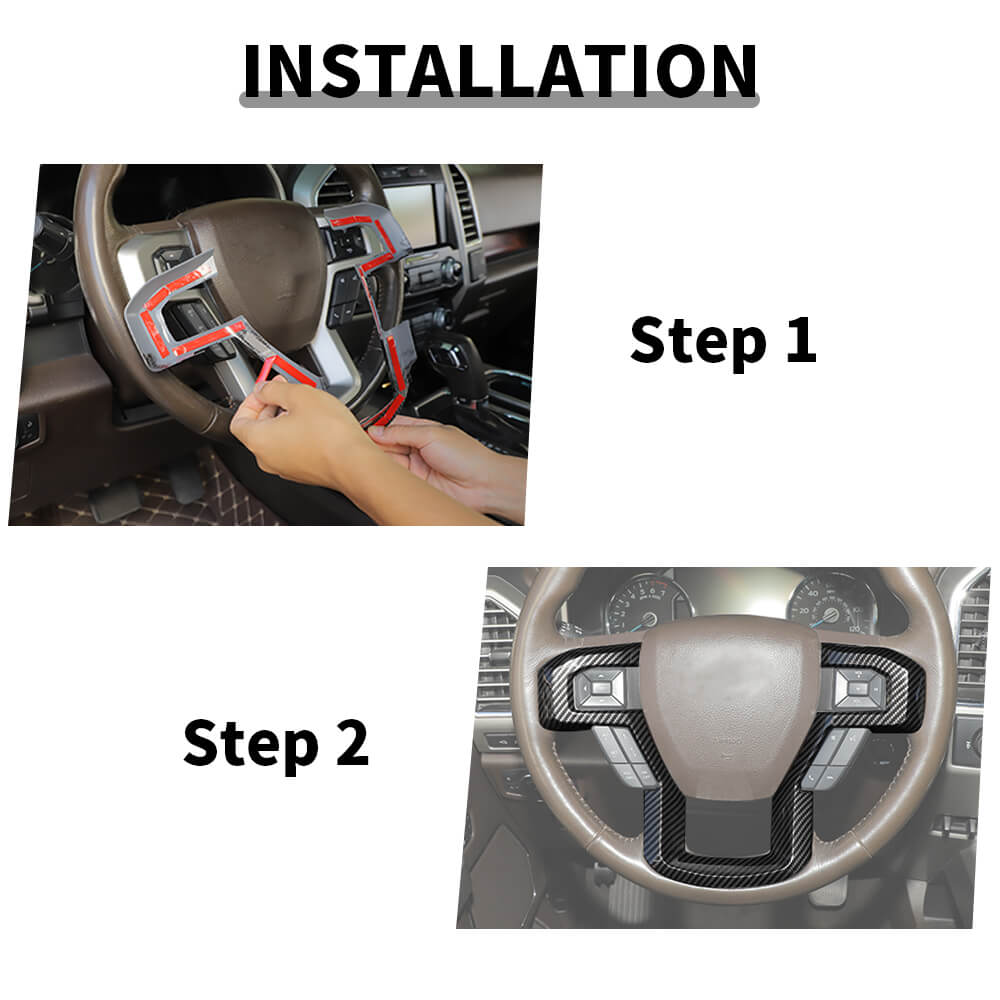 INSTALLATION

Step 1

Step 2