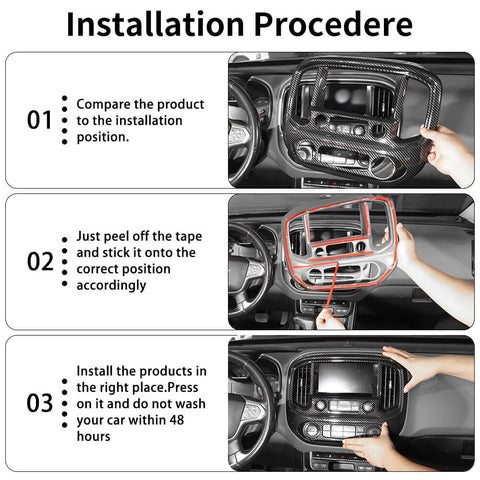 Installation Procedere

01 Compare the product to the installation position.

02 Just peel off the tape and stick it onto the correct position accordingly

03 Install the products in the right place.Press on it and do not wash your car within 48 hours