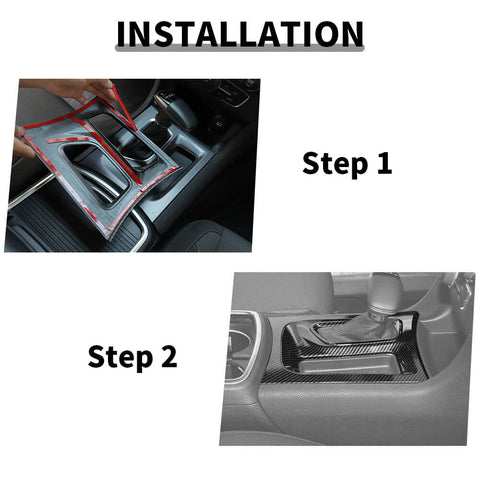 INSTALLATION

Step 1

Step 2