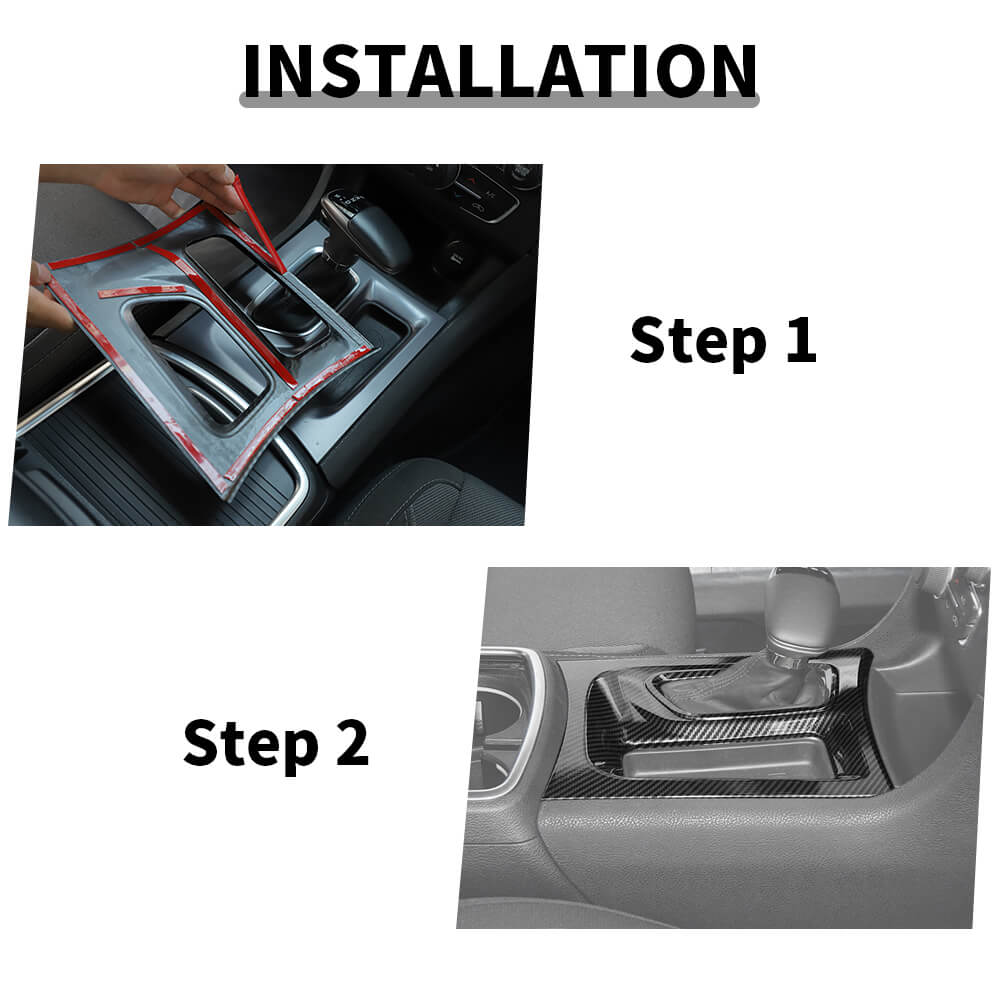 INSTALLATION

Step 1

Step 2