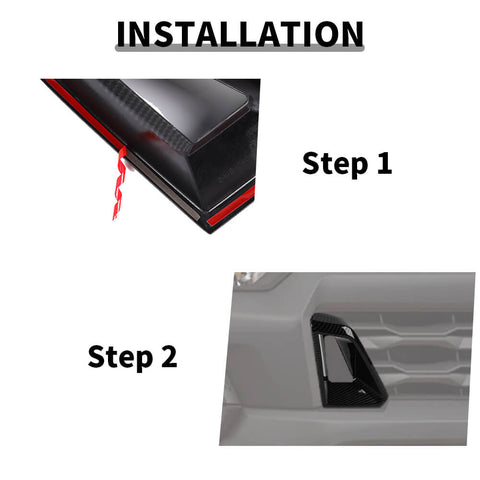 INSTALLATION

Step 1

Step 2