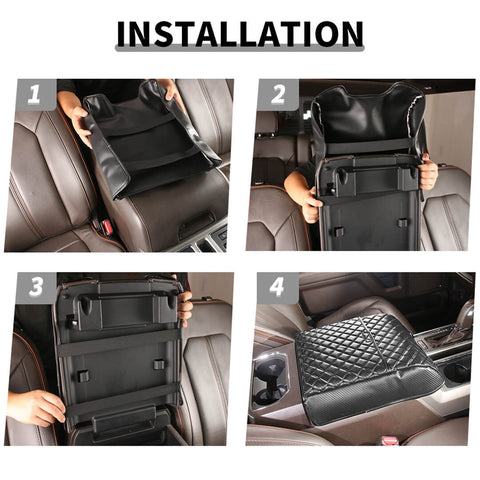 INSTALLATION

1

2

3

4