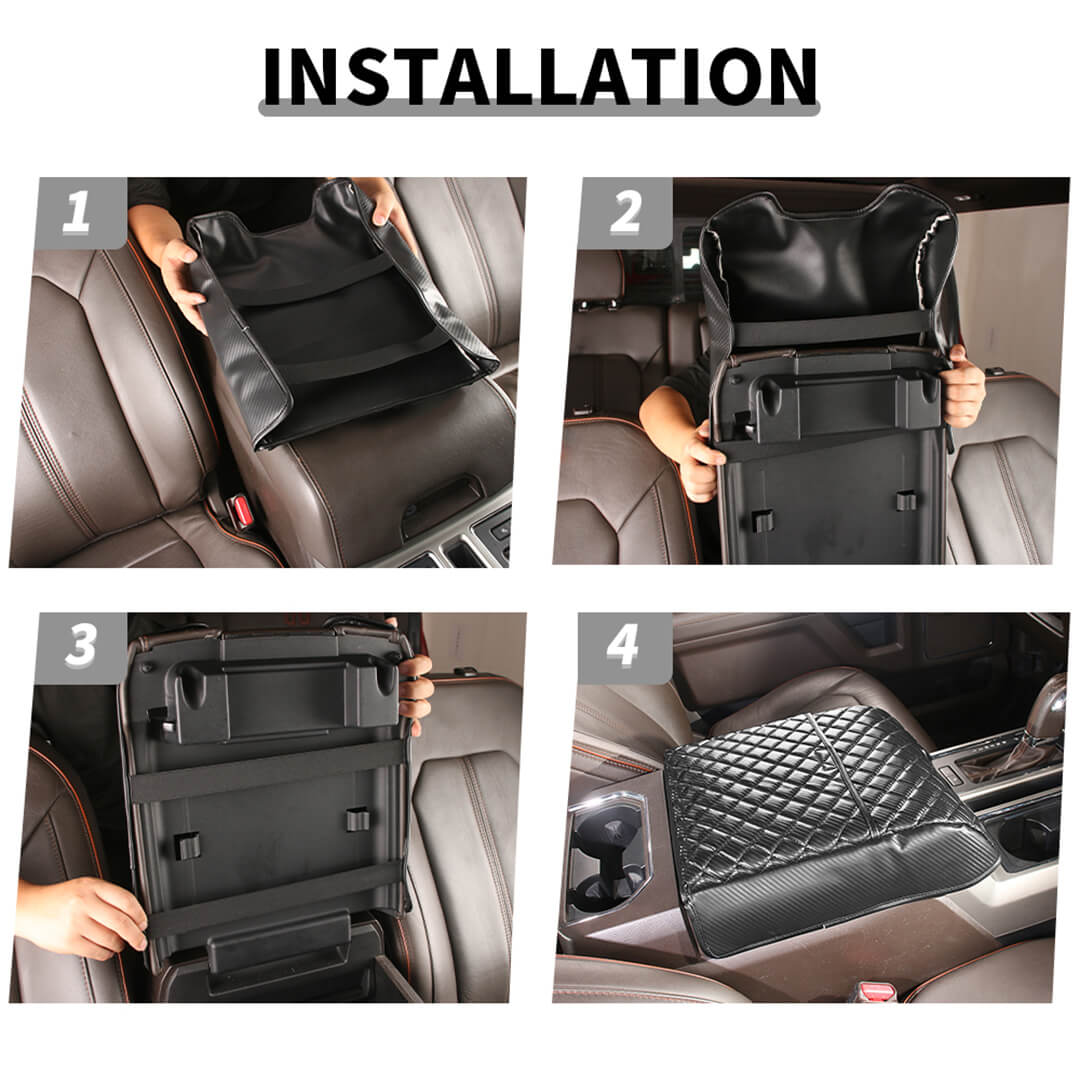 INSTALLATION

1

2

3

4