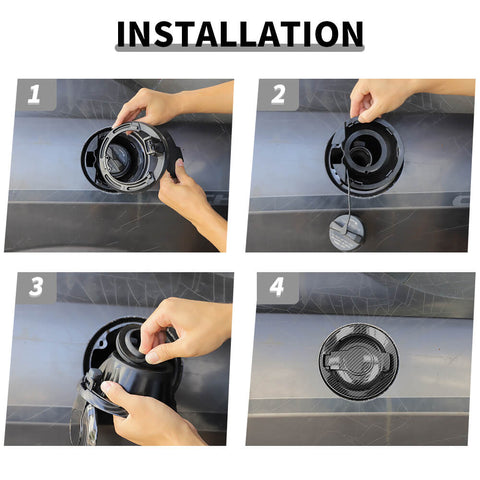 INSTALLATION

1

2

3

4