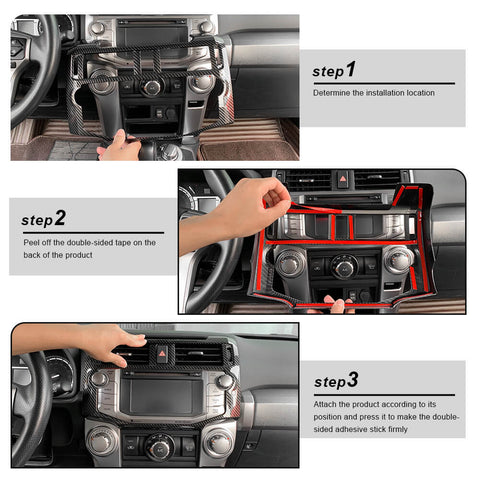 step1
Determine the installation location

step2
Peel off the double-sided tape on the back of the product

step3
Attach the product according to its position and press it to make the double-sided adhesive stick firmly