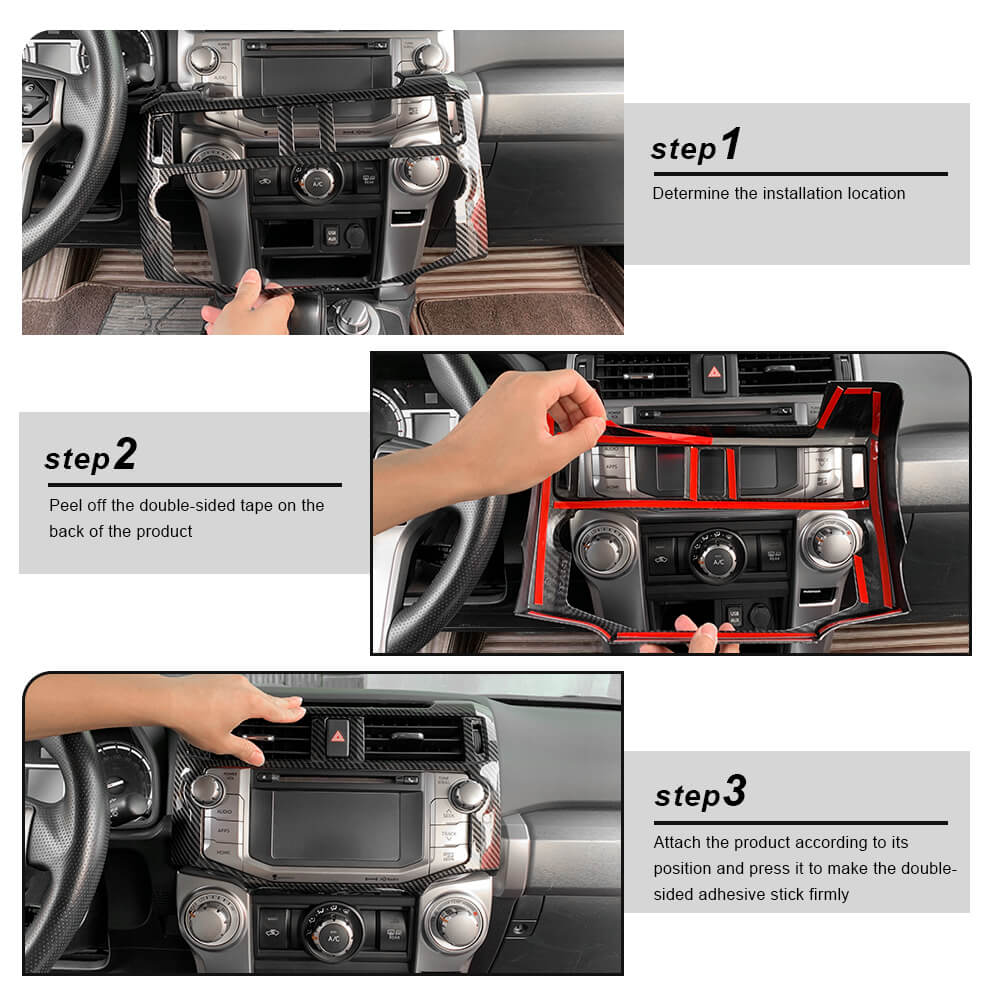 step1

Determine the installation location

step2

Peel off the double-sided tape on the back of the product

step3

Attach the product according to its position and press it to make the double-sided adhesive stick firmly