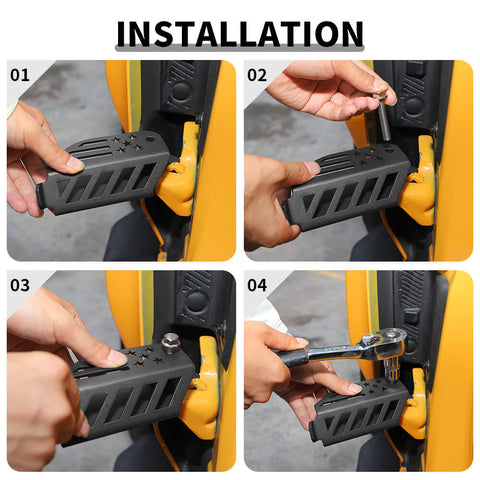 INSTALLATION

01

02

03

04