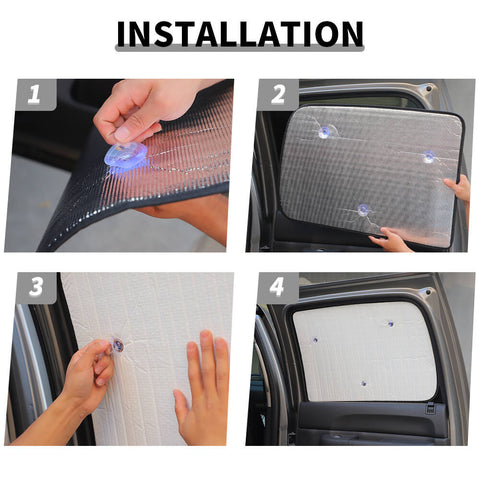 INSTALLATION

1

2

3

4