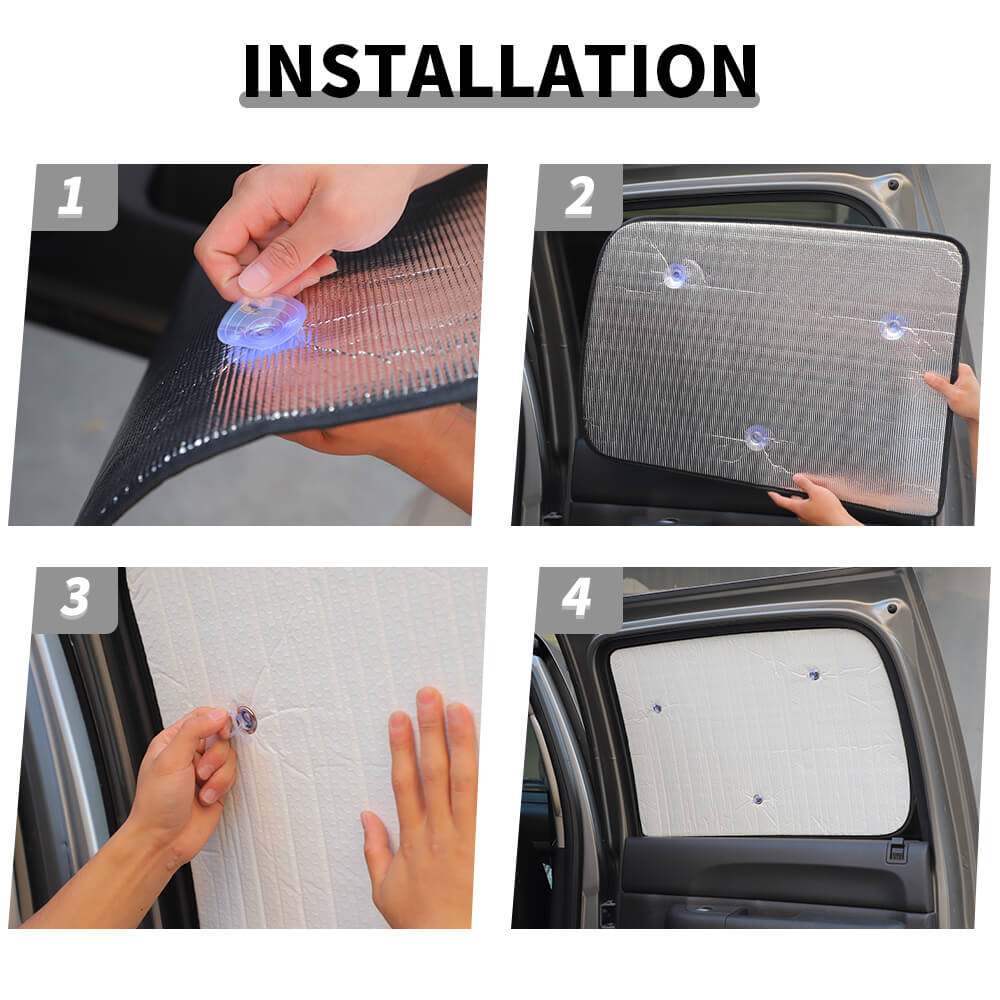 INSTALLATION

1

2

3

4