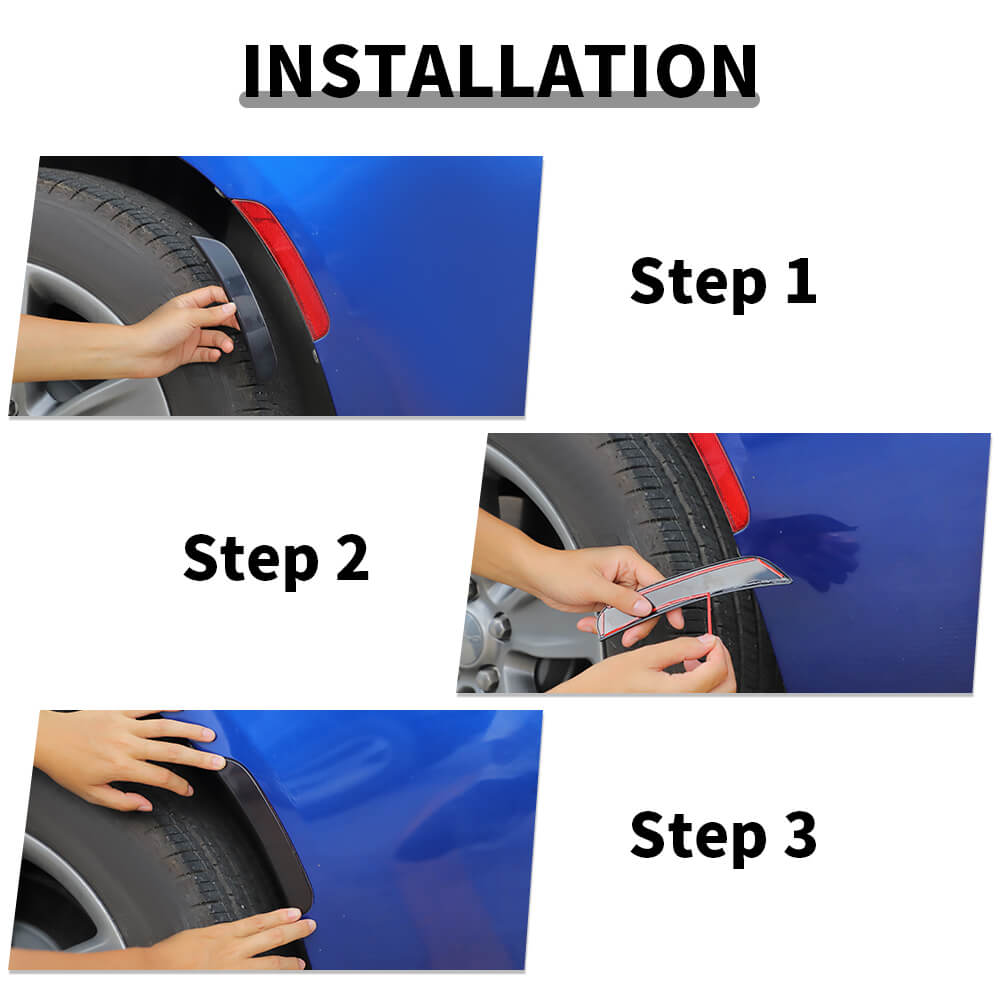 INSTALLATION

Step 1

Step 2

Step 3