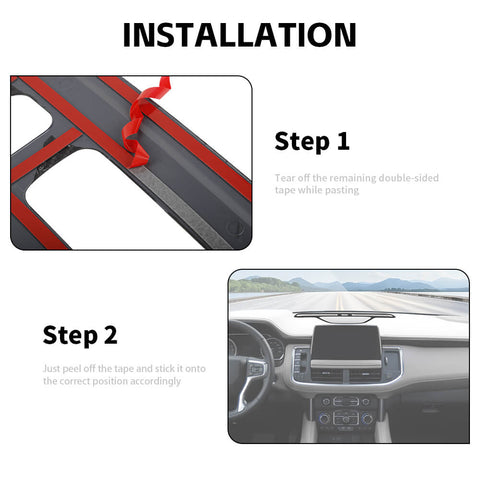 INSTALLATION

Step 1

Tear off the remaining double-sided tape while pasting

Step 2

Just peel off the tape and stick it onto the correct position accordingly