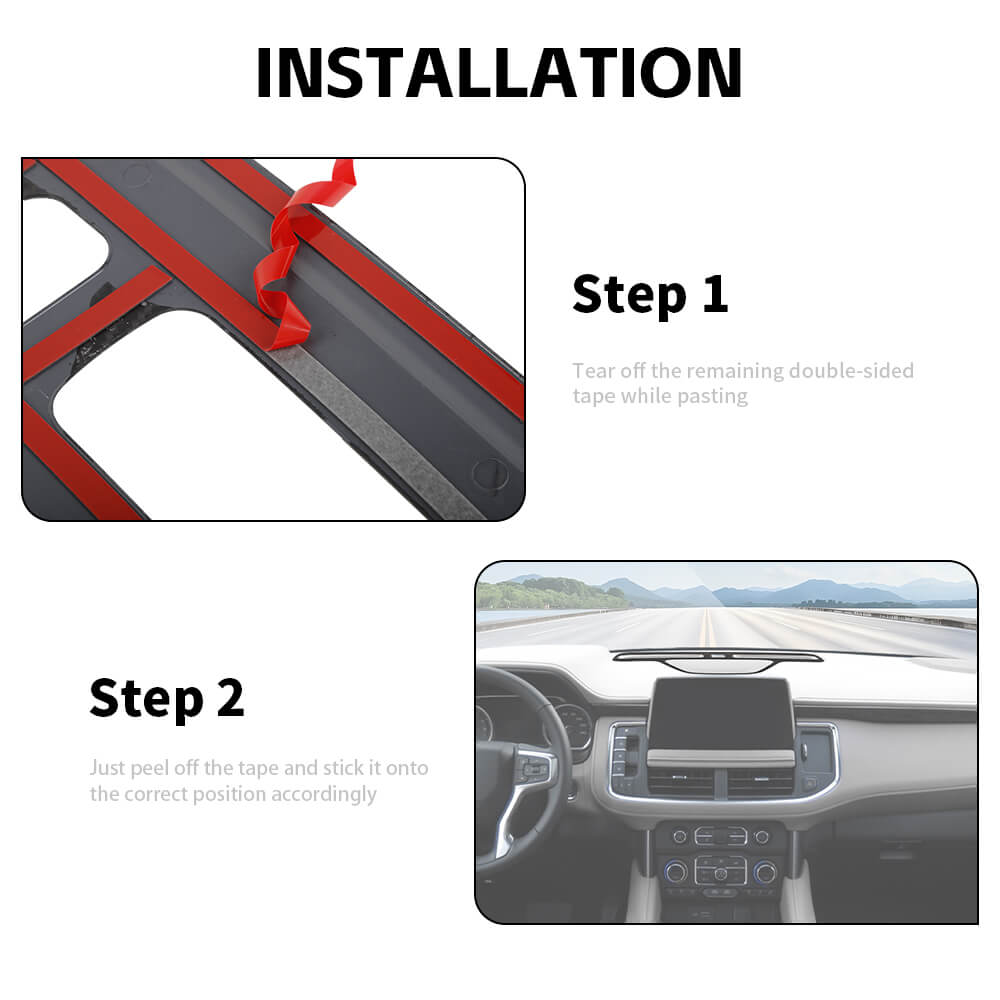 INSTALLATION

Step 1

Tear off the remaining double-sided tape while pasting

Step 2

Just peel off the tape and stick it onto the correct position accordingly