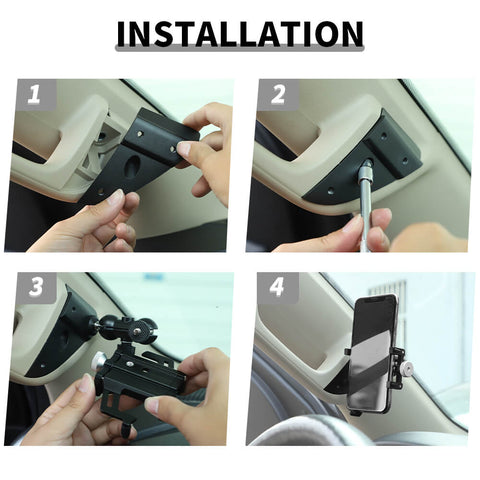 INSTALLATION

1

2

3

4