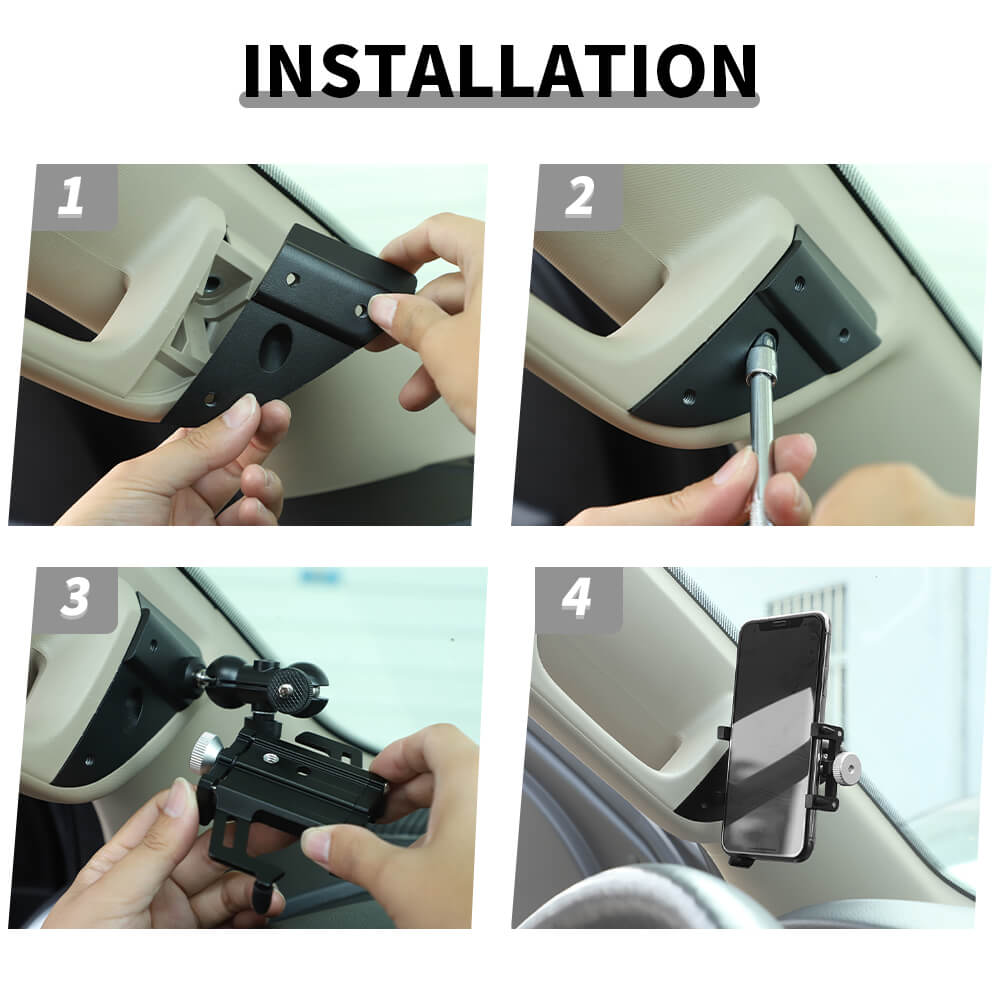 INSTALLATION

1

2

3

4