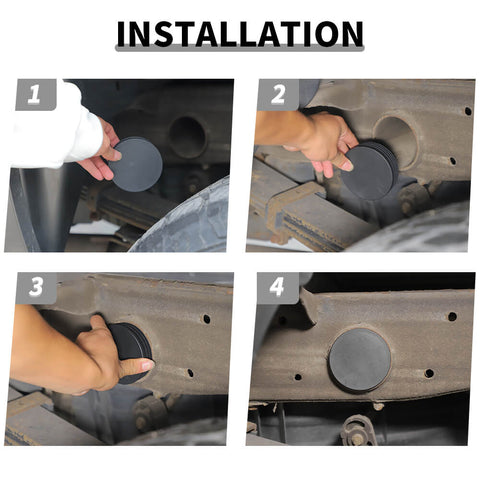 INSTALLATION

1

2

3

4