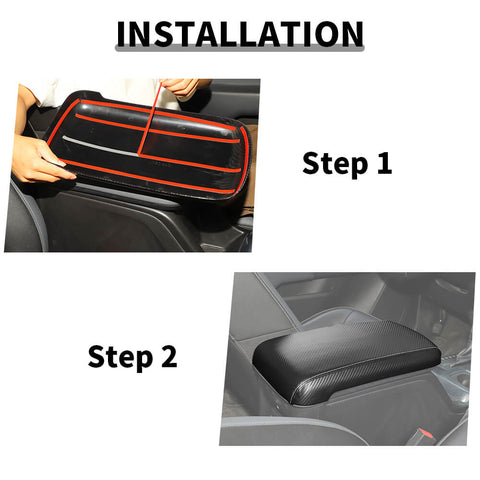 INSTALLATION

Step 1

Step 2