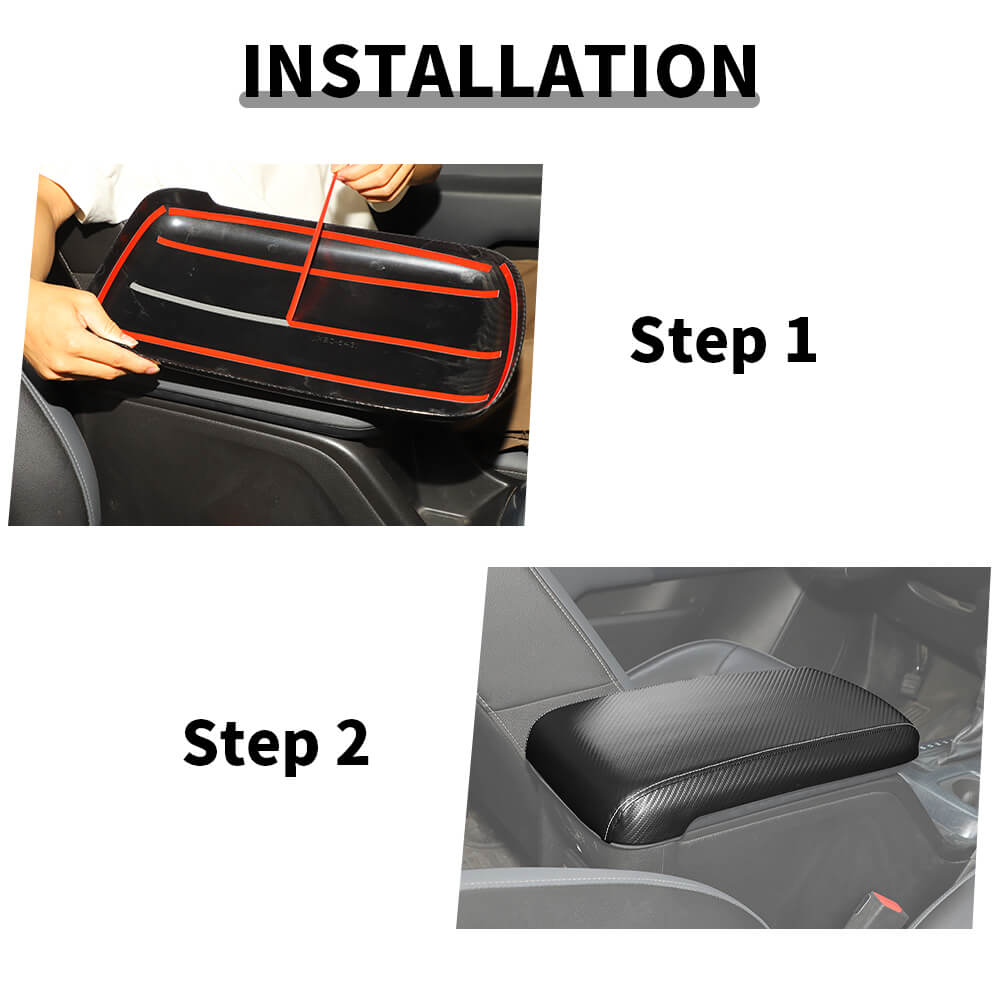 INSTALLATION

Step 1

Step 2