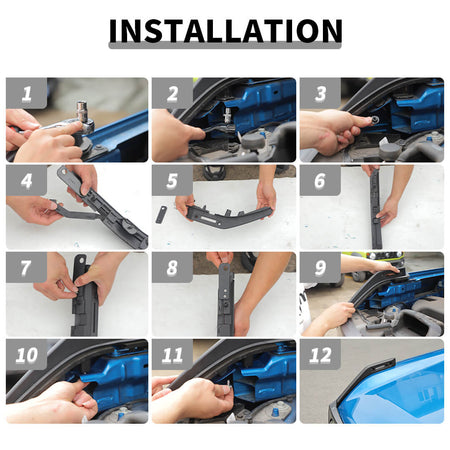 INSTALLATION

1

2

3

4

5

6

7

8

9

10

11

12