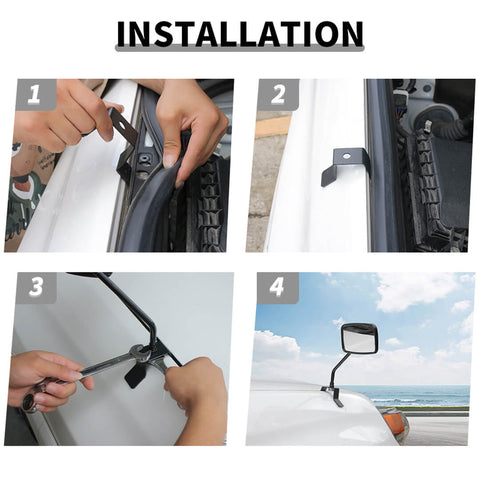 INSTALLATION

1

2

3

4