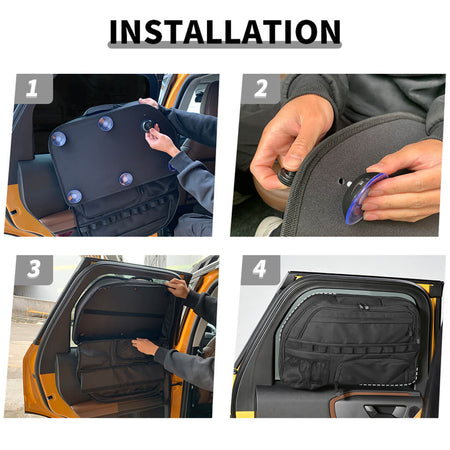 INSTALLATION

1

2

3

4