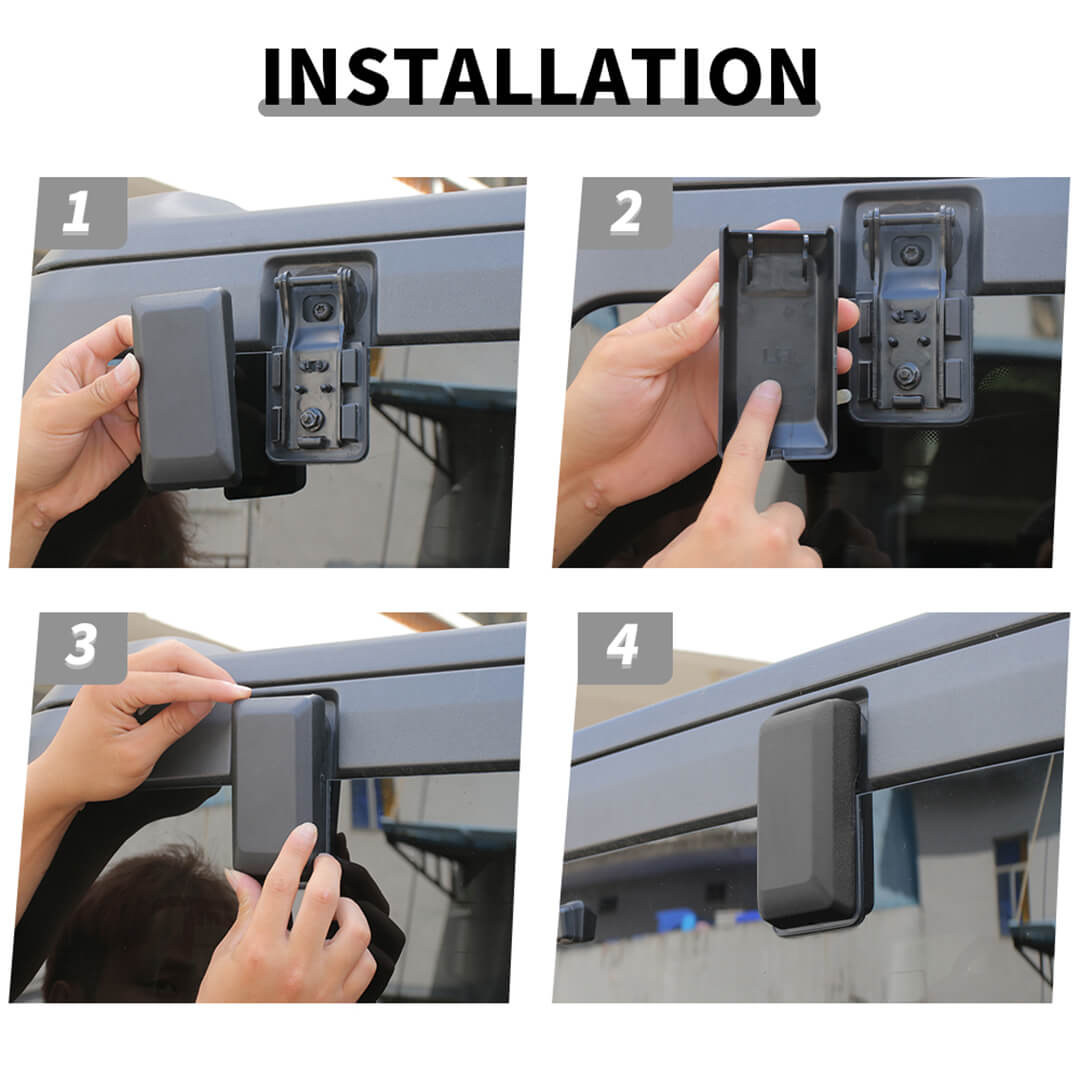 INSTALLATION

1

2

3

4