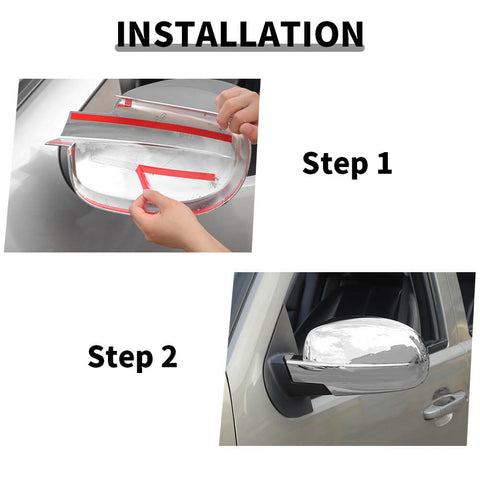 INSTALLATION

Step 1

Step 2