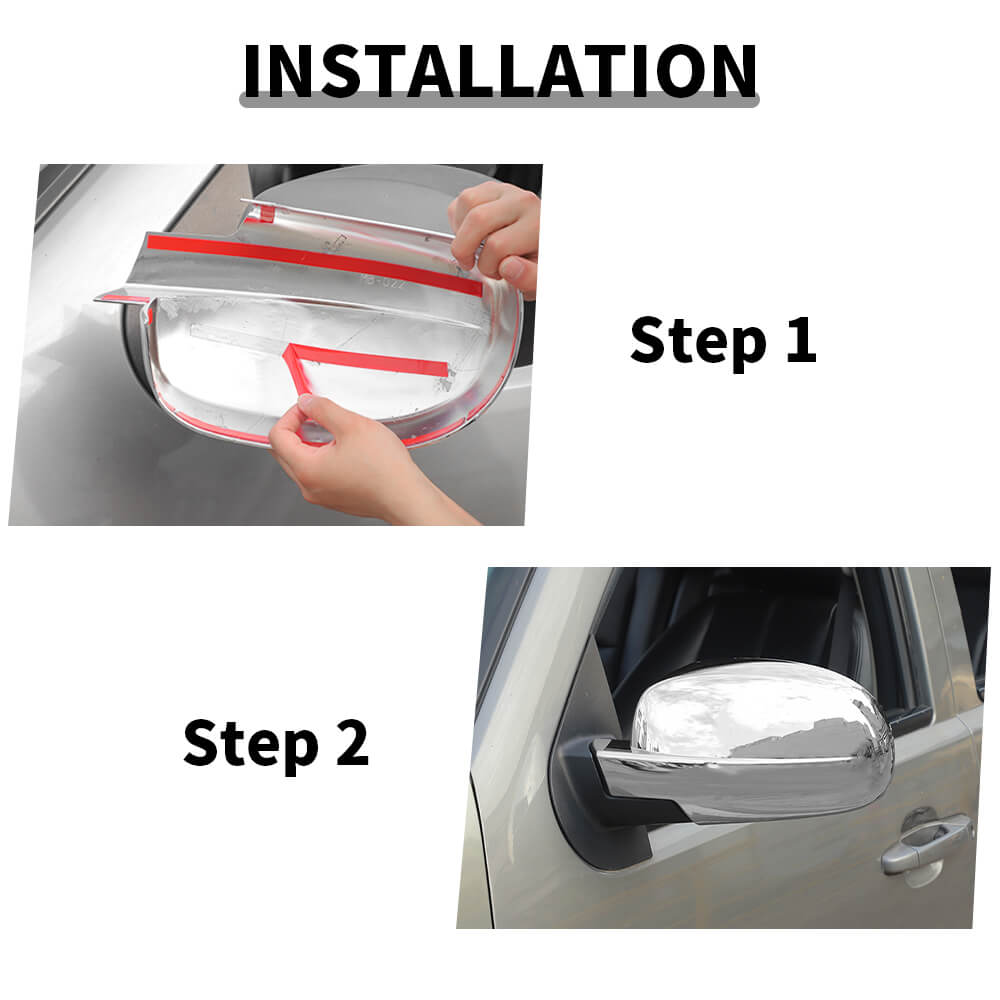 INSTALLATION

Step 1

Step 2