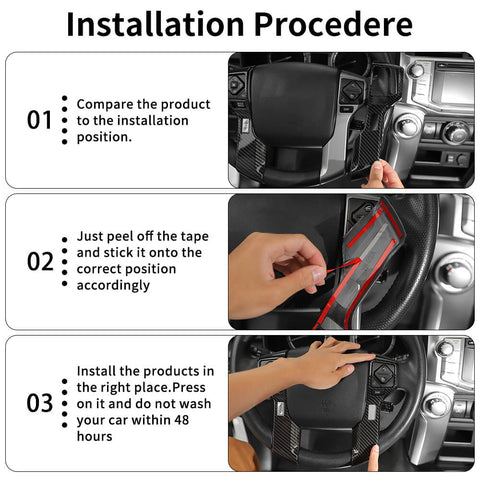 Installation Procedere

01 Compare the product to the installation position.

02 Just peel off the tape and stick it onto the correct position accordingly

03 Install the products in the right place.Press on it and do not wash your car within 48 hours