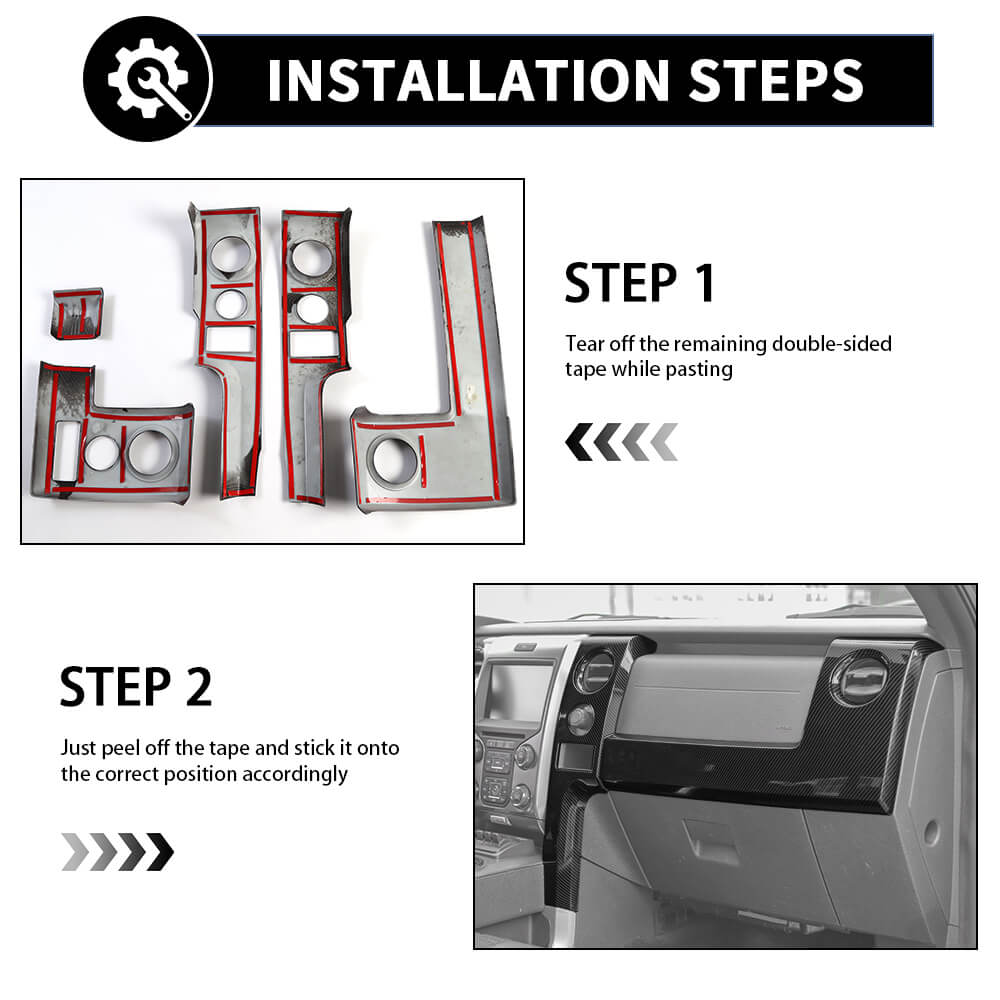 INSTALLATION STEPS

STEP 1

Tear off the remaining double-sided tape while pasting

STEP 2

Just peel off the tape and stick it onto the correct position accordingly