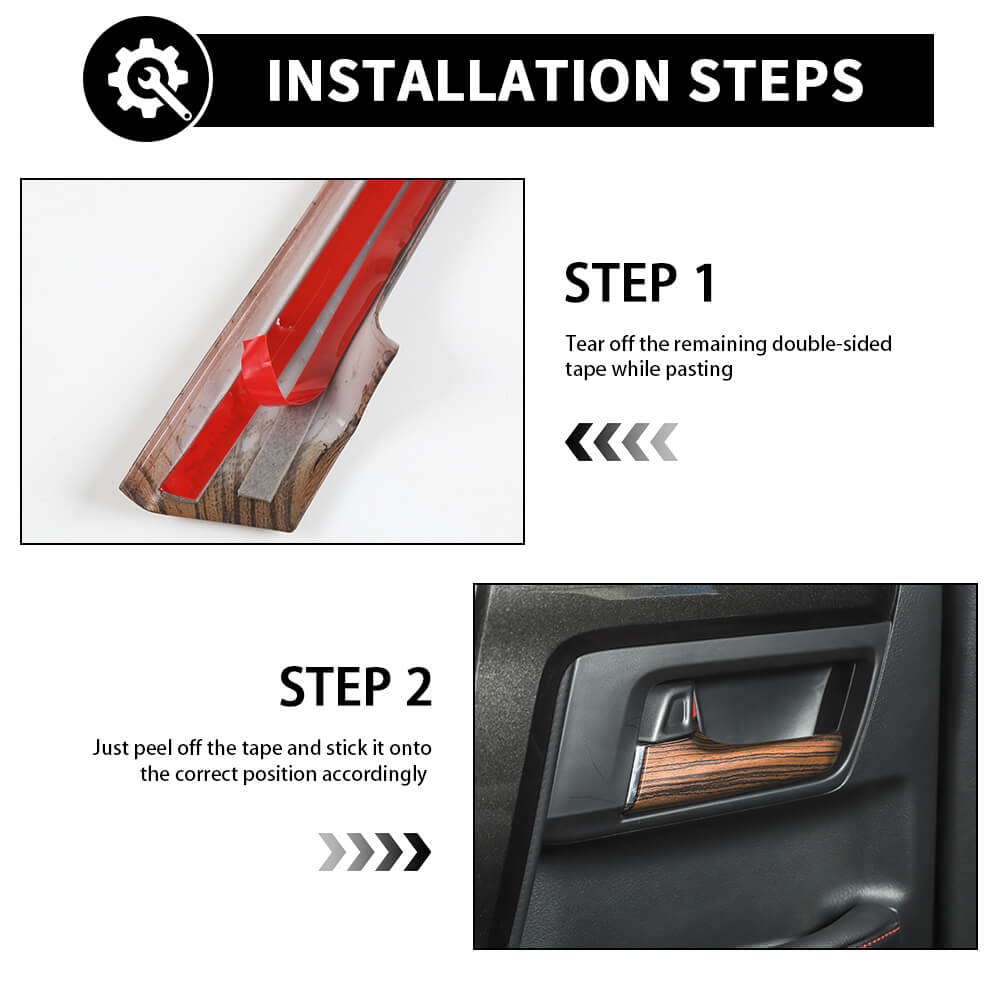 INSTALLATION STEPS

STEP 1

Tear off the remaining double-sided tape while pasting

STEP 2

Just peel off the tape and stick it onto the correct position accordingly