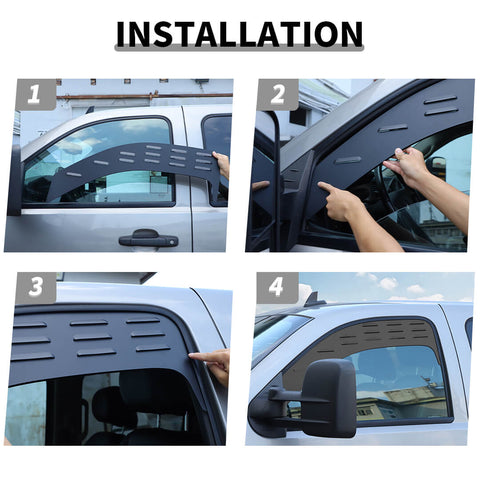 INSTALLATION

1

2

3

4