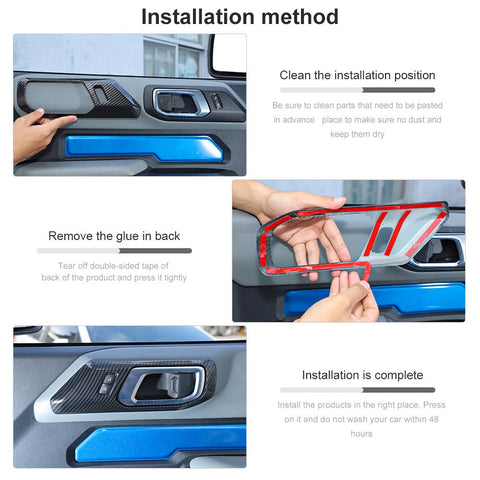 Installation method

Clean the installation position

Be sure to clean parts that need to be pasted in advance place to make sure no dust and keep them dry

Remove the glue in back

Tear off double-sided tape of back of the product and press it tightly

Installation is complete

Install the products in the right place. Press on it and do not wash your car within 48 hours