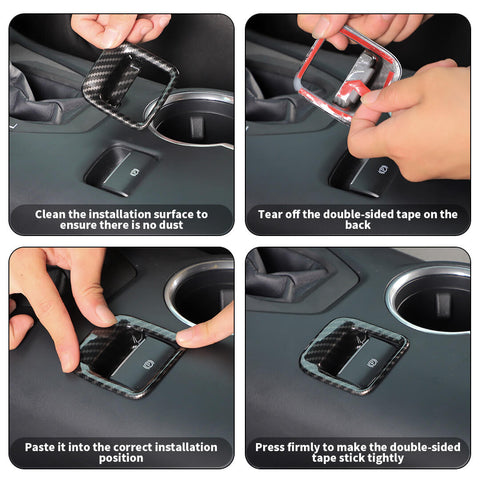 Clean the installation surface to ensure there is no dust

Tear off the double-sided tape on the back

Paste it into the correct installation position

Press firmly to make the double-sided tape stick tightly