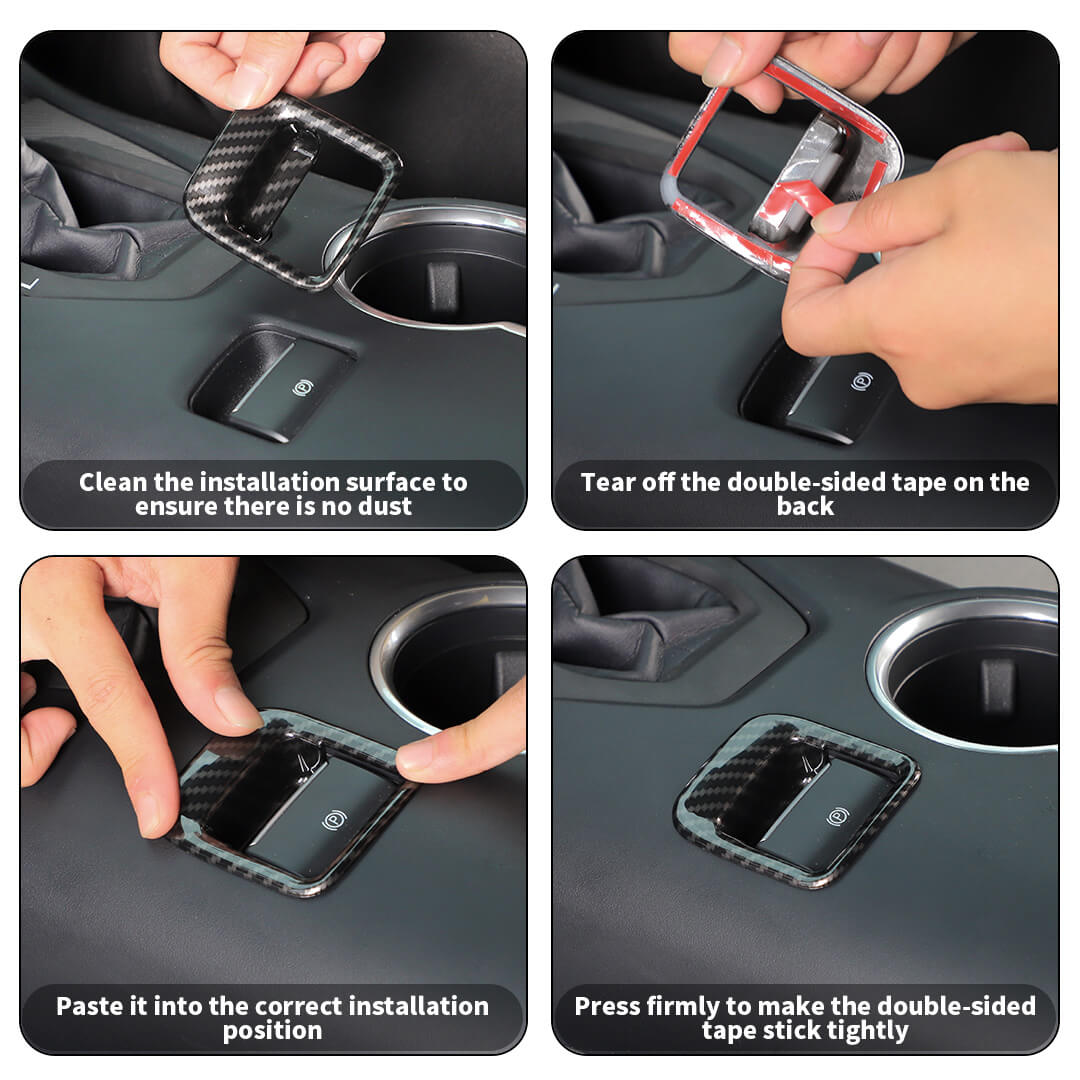 Clean the installation surface to ensure there is no dust

Tear off the double-sided tape on the back

Paste it into the correct installation position

Press firmly to make the double-sided tape stick tightly