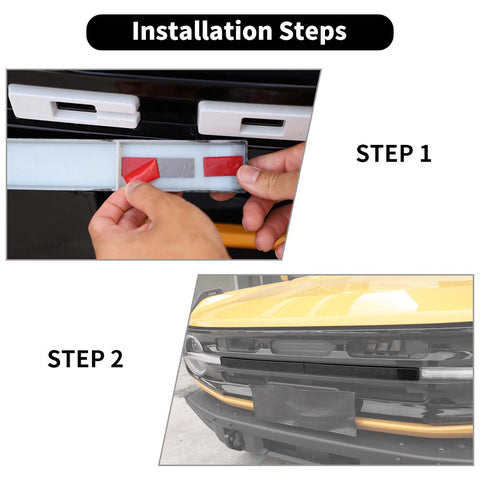 Installation Steps

STEP 1

STEP 2