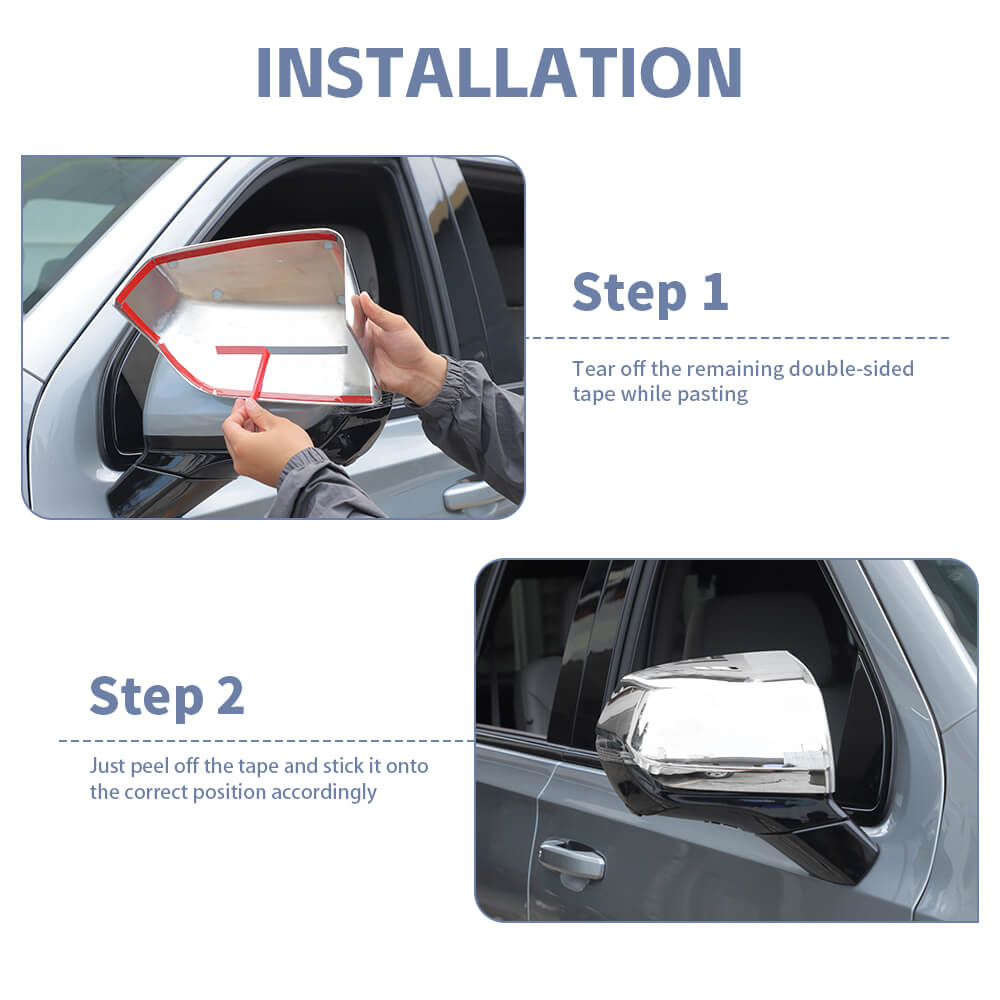 INSTALLATION

Step 1

Tear off the remaining double-sided tape while pasting

Step 2

Just peel off the tape and stick it onto the correct position accordingly