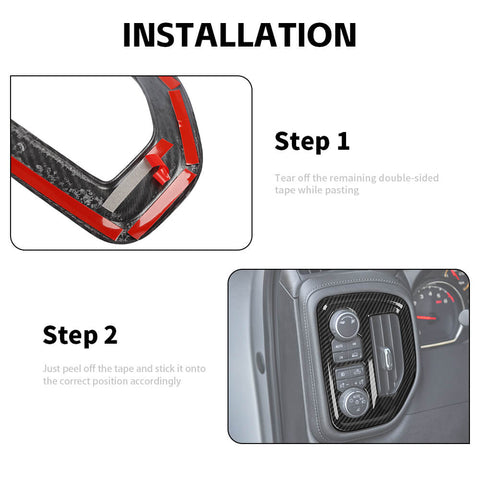 INSTALLATION

Step 1

Tear off the remaining double-sided tape while pasting

Step 2

Just peel off the tape and stick it onto the correct position accordingly