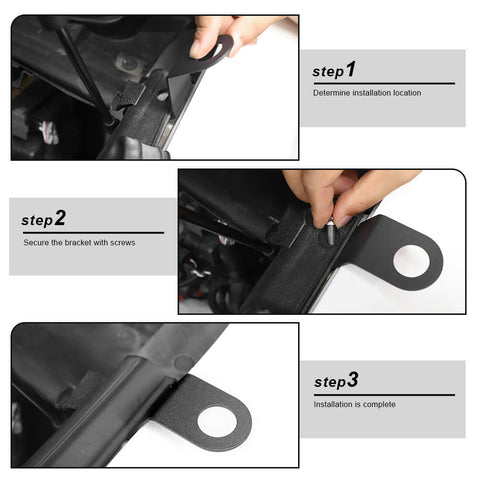 step1

Determine installation location

step2

Secure the bracket with screws

step3

Installation is complete